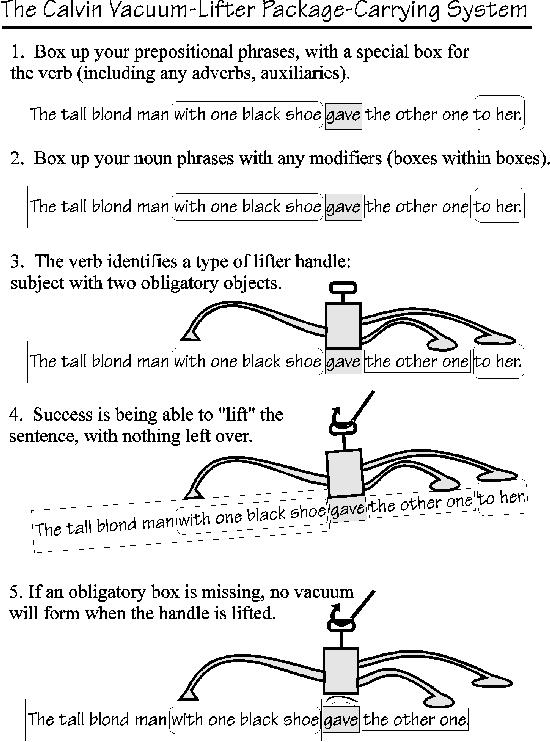 The Calvin Vacuum-Lifter Package-Carrying System

1. Box up your prepositional phrases, with a special box for the verb (including any adverbs, auxiliaries).

The tall blond man with one black shoe gave the other one to her.

2. Box up your noun phrases with any modifiers (boxes within boxes).

The tall blond man with one black shoe gave the other one to her.

3. The verb identifies a type of lifter handle: subject with two obligatory objects.

The tall blond man with one black shoe gave the other one to her.

4. Success is being able to "lift" the sentence, with nothing left over.

The tall blond man with one black shoe gave the other one to her.

5. If an obligatory box is missing, no vacuum will form when the handle is lifted.

The tall blond man with one black shoe gave the other one